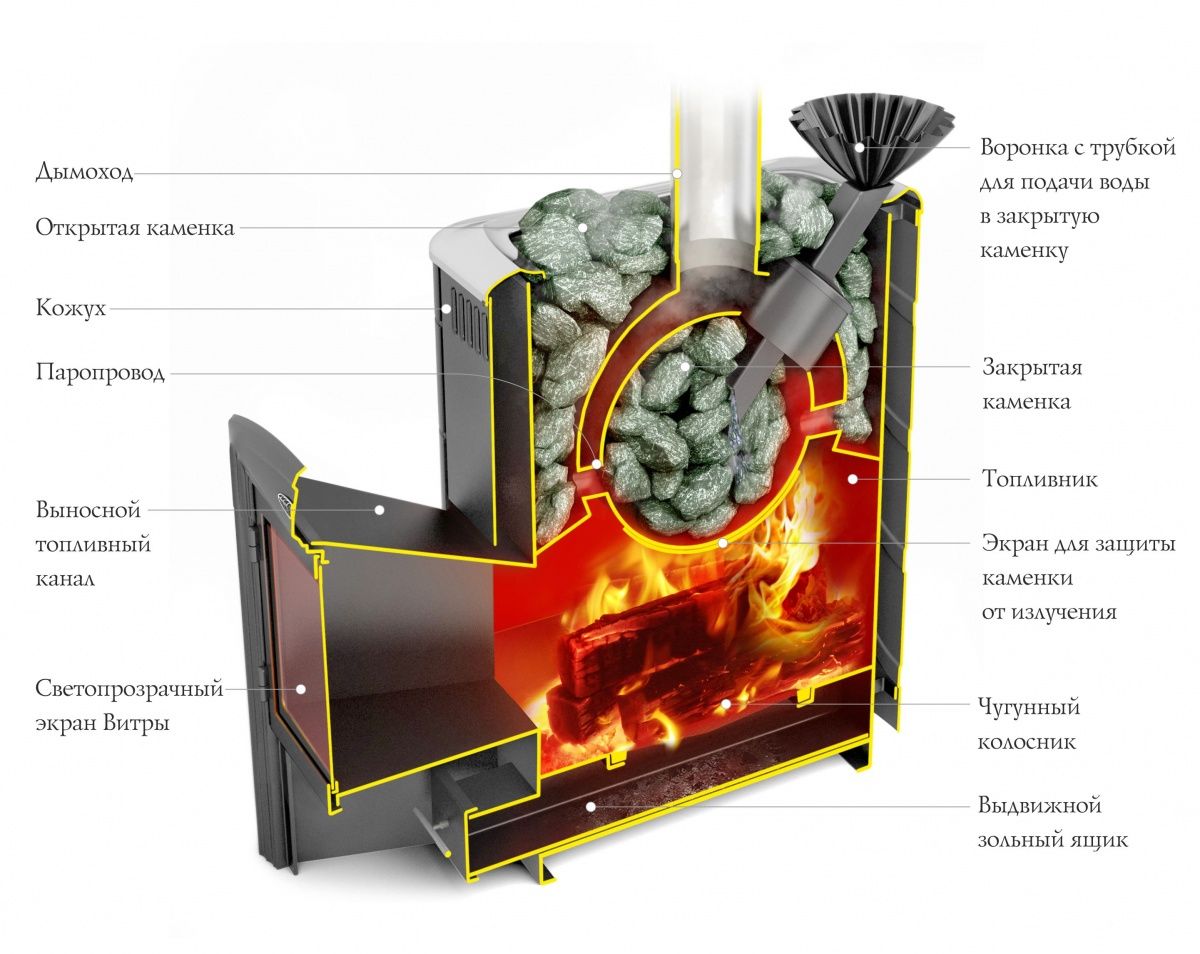 Дымоход

Открытая каменка

Кожух

Паропровод

Выносной топливный канал

Светопрозрачный экран Витры

Воронка с трубкой для подачи воды в закрытую каменку

Закрытая каменка

Топливник

Экран для защиты каменки от излучения

Чугунный колосник

Выдвижной зольный ящик